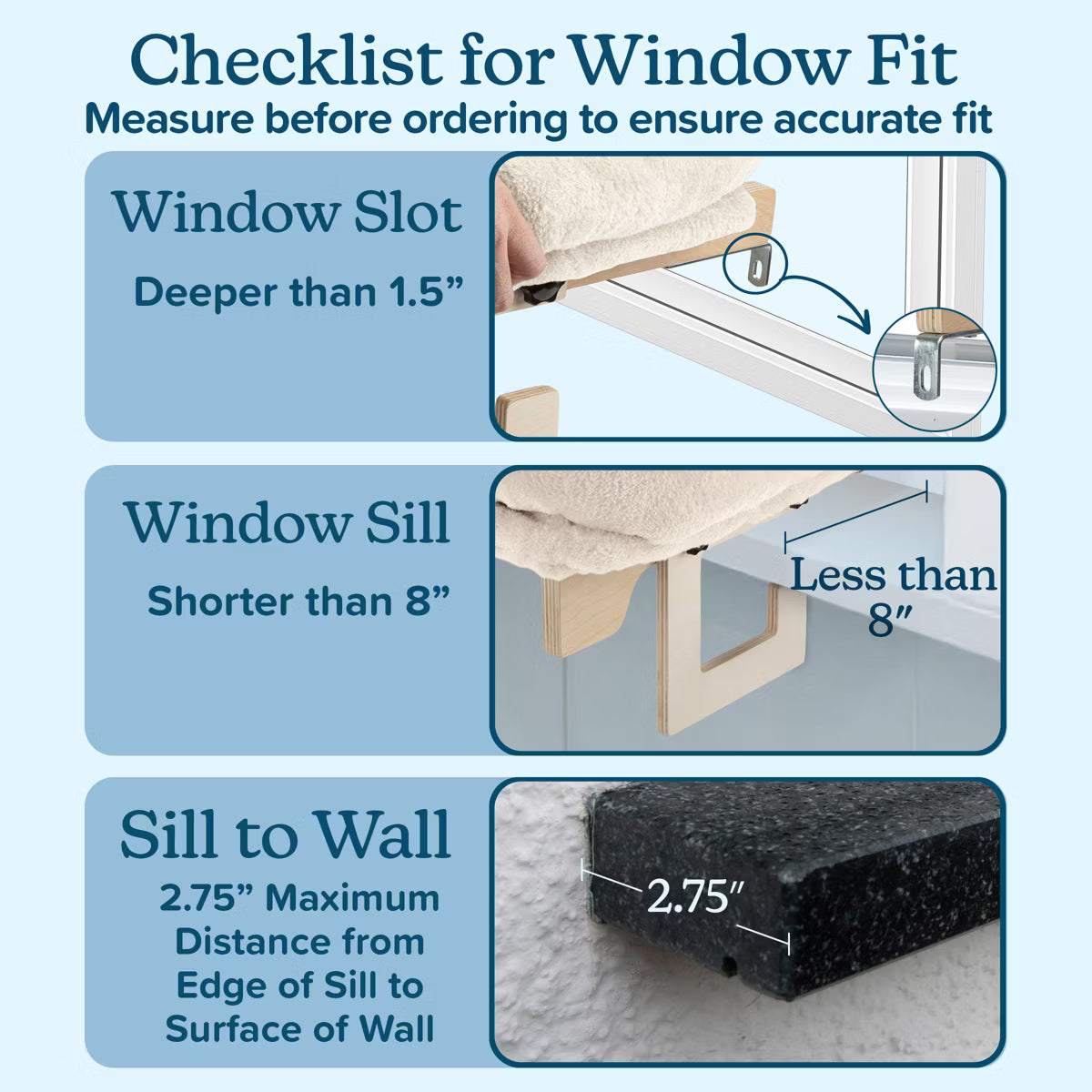 Checklist for Window Fit
Measure before ordering to ensure accurate fit

Window Slot
Deeper than 1.5”

Window Sill
Shorter than 8”

Less than 8″

Sill to Wall
2.75” Maximum Distance from Edge of Sill to Surface of Wall

2.75″