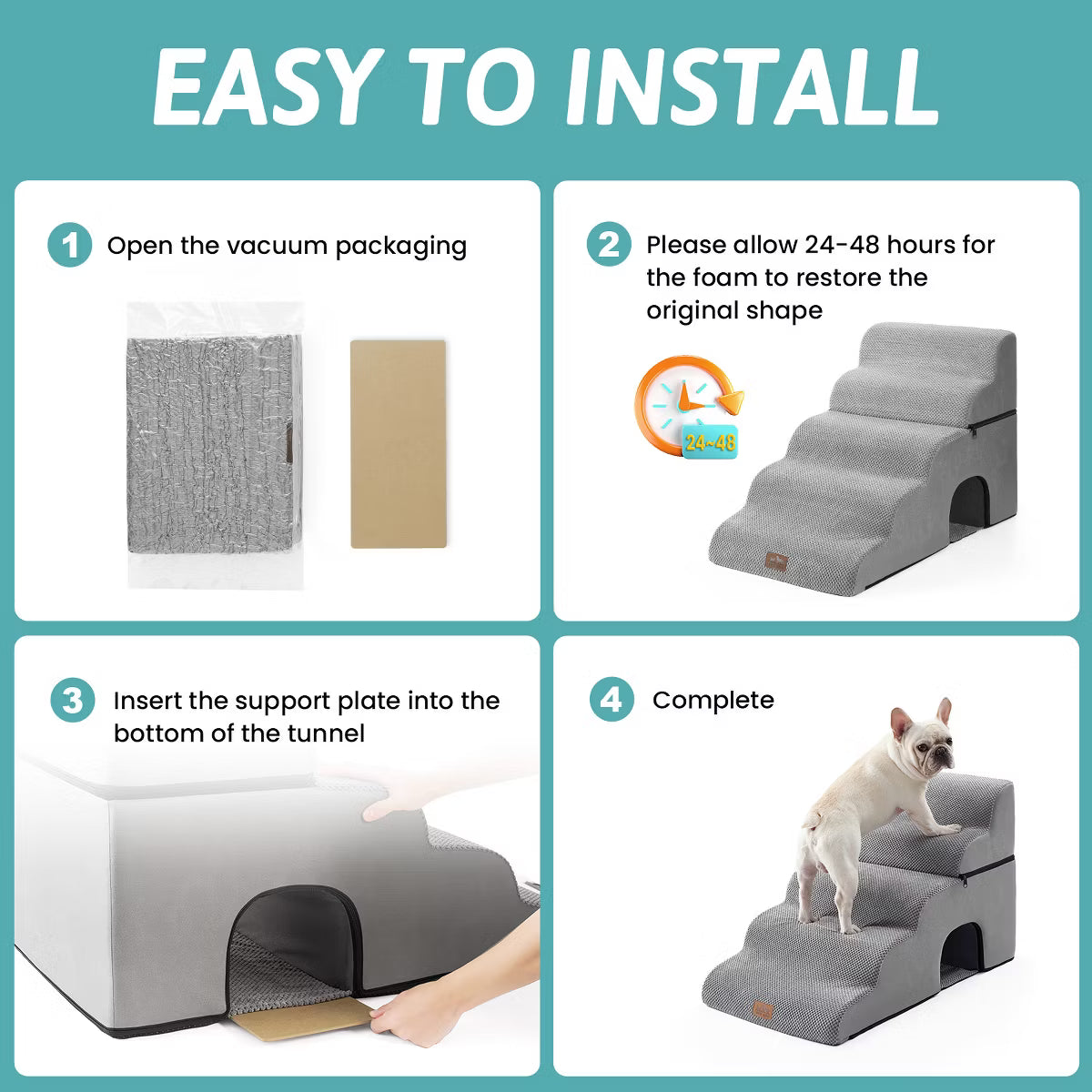 EASY TO INSTALL

1 Open the vacuum packaging

2 Please allow 24-48 hours for the foam to restore the original shape

24~48

3 Insert the support plate into the bottom of the tunnel

4 Complete